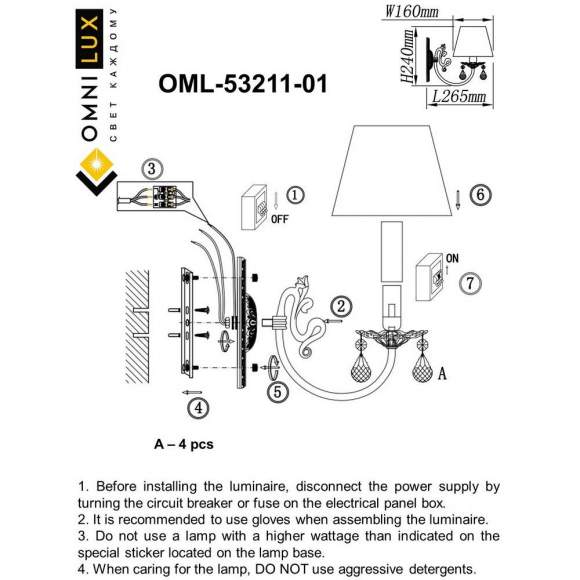 OMNILUX
СВЕТ КАЖДОМУ

OML-53211-01

W160mm
H240mm
L265mm

3
1
OFF
6
ON
7
2
A
5
4

A – 4 pcs

1. Before installing the luminaire, disconnect the power supply by turning the circuit breaker or fuse on the electrical panel box.
2. It is recommended to use gloves when assembling the luminaire.
3. Do not use a lamp with a higher wattage than indicated on the special sticker located on the lamp base.
4. When caring for the lamp, DO NOT use aggressive detergents.