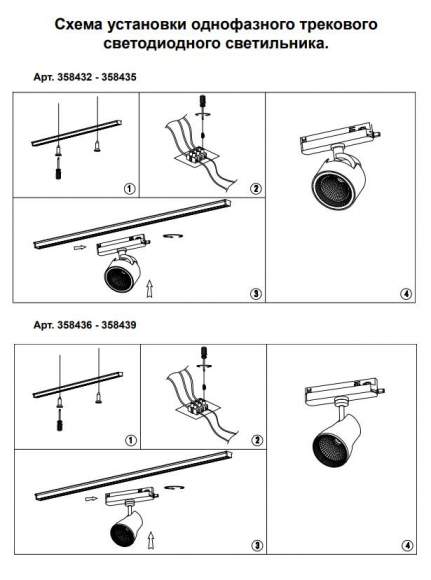 Схема установки однофазного трекового светодиодного светильника.

Арт. 358432 - 358435

1

2

3

4

Арт. 358436 - 358439

1

2

3

4