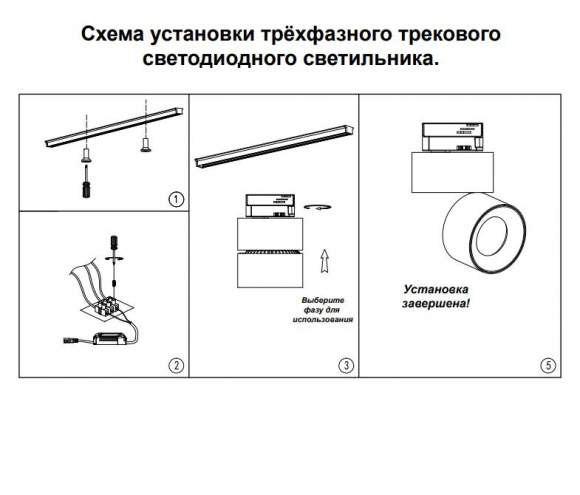 Схема установки трёхфазного трекового светодиодного светильника.

1

2

Выберите фазу для использования

3

Установка завершена!

5