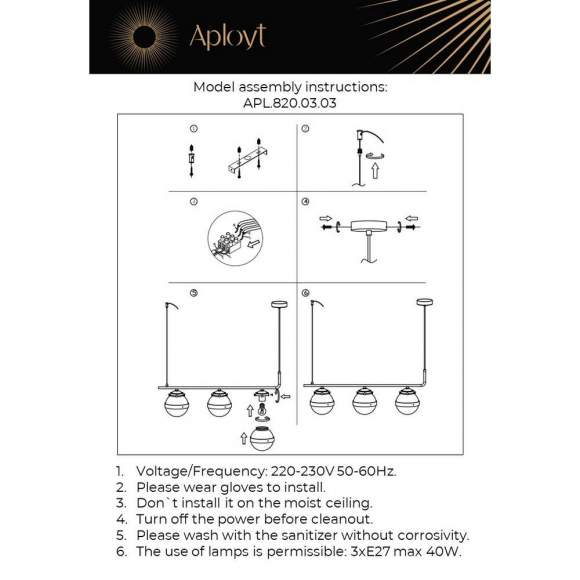 Aployt

Model assembly instructions:
APL.820.03.03

①

②

③

④

⑤

⑥

1. Voltage/Frequency: 220-230V 50-60Hz.
2. Please wear gloves to install.
3. Don`t install it on the moist ceiling.
4. Turn off the power before cleanout.
5. Please wash with the sanitizer without corrosivity.
6. The use of lamps is permissible: 3xE27 max 40W.