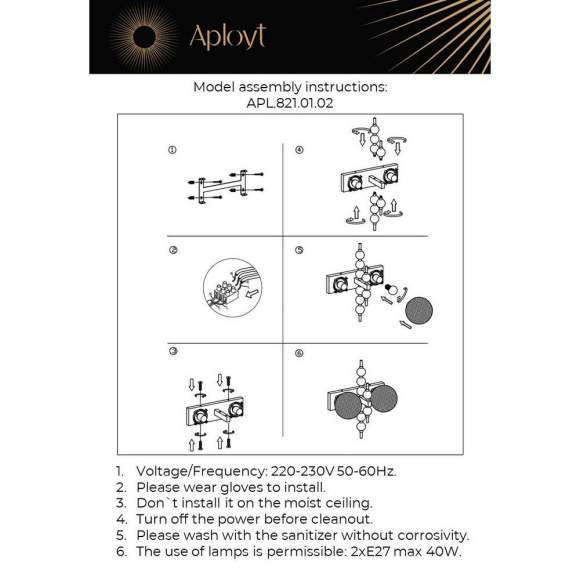 Aployt

Model assembly instructions:
APL.821.01.02

①

④

②

⑤

③

⑥

1. Voltage/Frequency: 220-230V 50-60Hz.
2. Please wear gloves to install.
3. Don`t install it on the moist ceiling.
4. Turn off the power before cleanout.
5. Please wash with the sanitizer without corrosivity.
6. The use of lamps is permissible: 2xE27 max 40W.