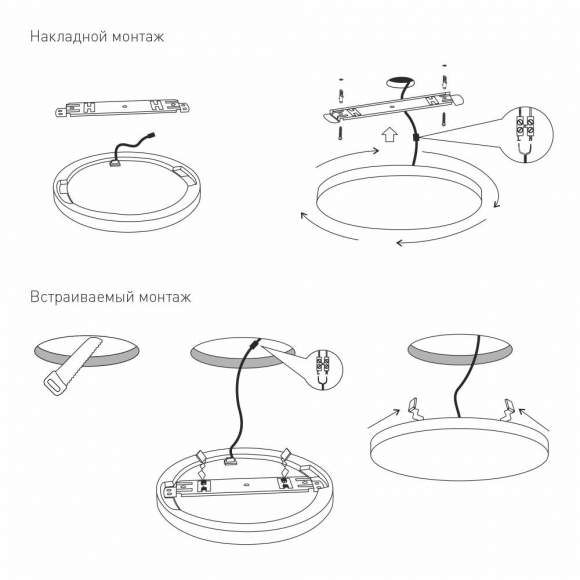 Накладной монтаж

Встраиваемый монтаж