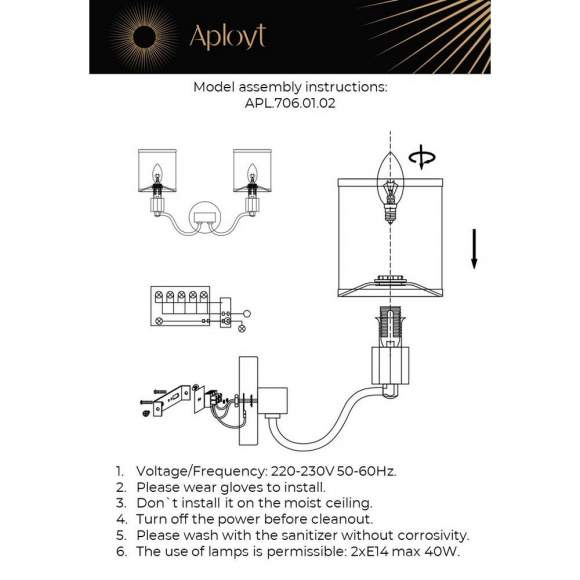 Aployt

Model assembly instructions:
APL.706.01.02

1. Voltage/Frequency: 220-230V 50-60Hz.
2. Please wear gloves to install.
3. Don`t install it on the moist ceiling.
4. Turn off the power before cleanout.
5. Please wash with the sanitizer without corrosivity.
6. The use of lamps is permissible: 2xE14 max 40W.