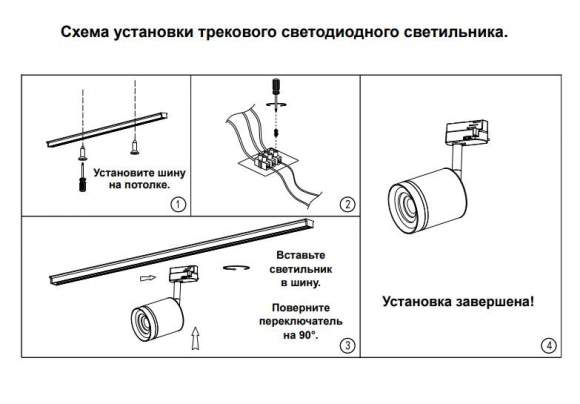 Схема установки трекового светодиодного светильника.

Установите шину на потолке.

1

2

Вставьте светильник в шину.

Поверните переключатель на 90°.

3

Установка завершена!

4