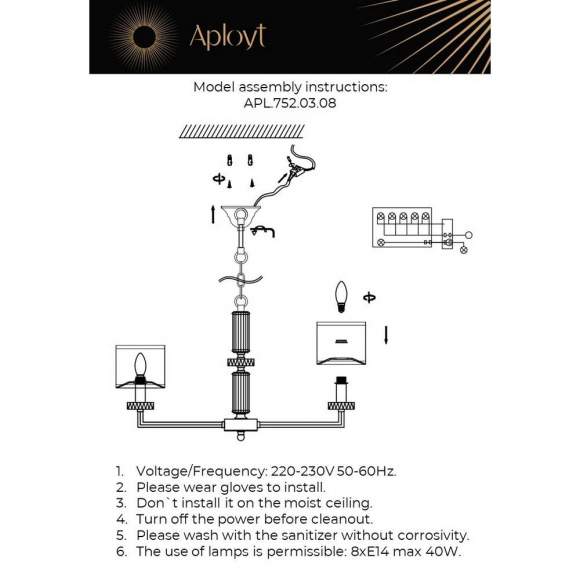 Aployt

Model assembly instructions:
APL.752.03.08

1. Voltage/Frequency: 220-230V 50-60Hz.
2. Please wear gloves to install.
3. Don`t install it on the moist ceiling.
4. Turn off the power before cleanout.
5. Please wash with the sanitizer without corrosivity.
6. The use of lamps is permissible: 8xE14 max 40W.