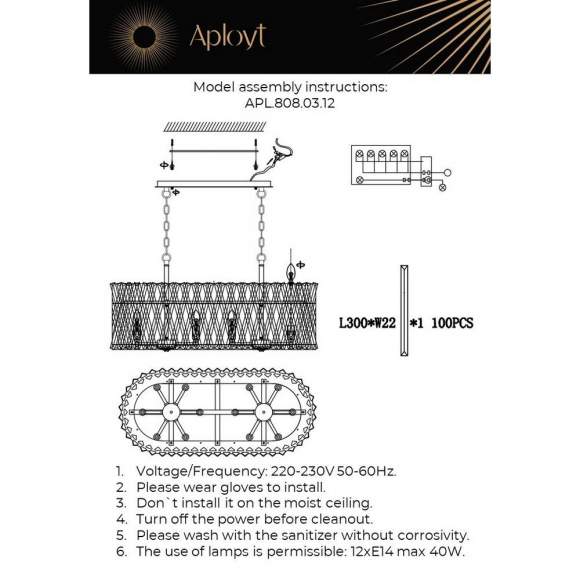 Aployt

Model assembly instructions:
APL.808.03.12

L300*W22 *1 100PCS

1. Voltage/Frequency: 220-230V 50-60Hz.
2. Please wear gloves to install.
3. Don`t install it on the moist ceiling.
4. Turn off the power before cleanout.
5. Please wash with the sanitizer without corrosivity.
6. The use of lamps is permissible: 12xE14 max 40W.