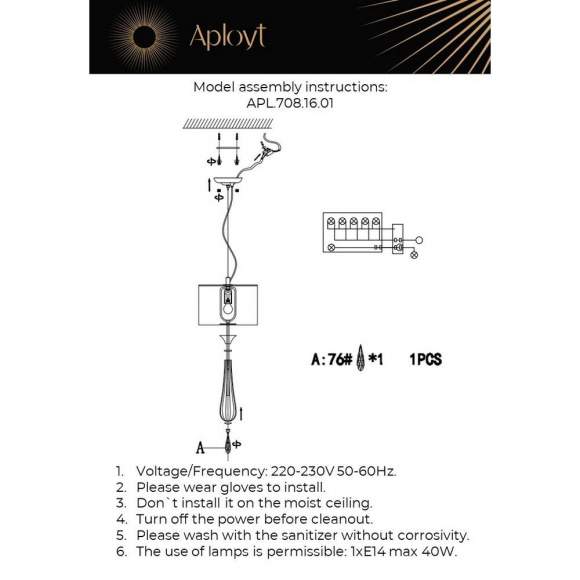 Aployt

Model assembly instructions:
APL.708.16.01

A:76# *1 1PCS

A

1. Voltage/Frequency: 220-230V 50-60Hz.
2. Please wear gloves to install.
3. Don`t install it on the moist ceiling.
4. Turn off the power before cleanout.
5. Please wash with the sanitizer without corrosivity.
6. The use of lamps is permissible: 1xE14 max 40W.