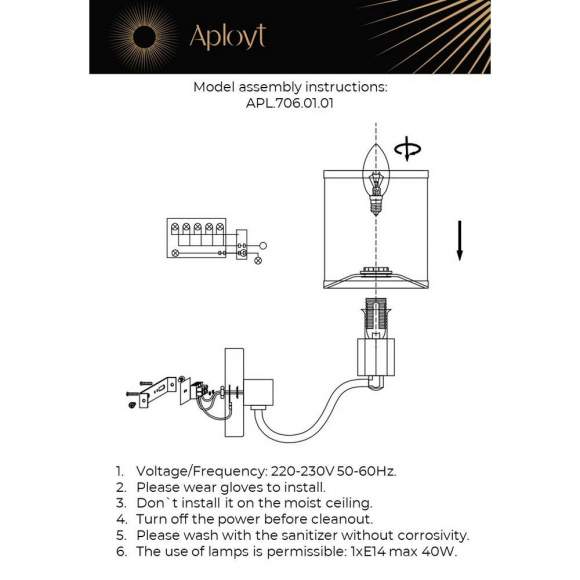 Aployt

Model assembly instructions:
APL.706.01.01

1. Voltage/Frequency: 220-230V 50-60Hz.
2. Please wear gloves to install.
3. Don`t install it on the moist ceiling.
4. Turn off the power before cleanout.
5. Please wash with the sanitizer without corrosivity.
6. The use of lamps is permissible: 1xE14 max 40W.