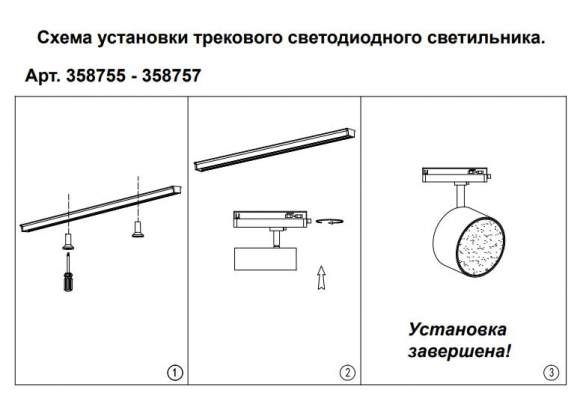 Схема установки трекового светодиодного светильника.

Арт. 358755 - 358757

①

②

Установка завершена!

③