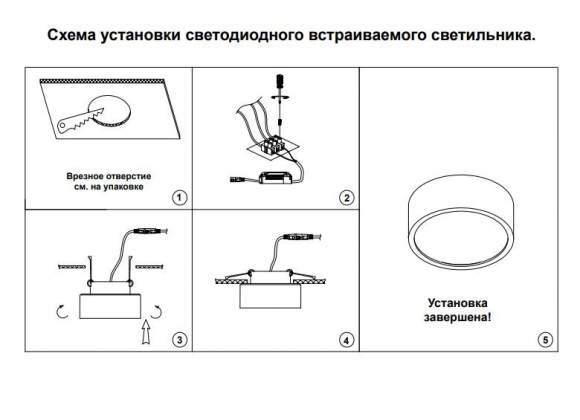 Схема установки светодиодного встраиваемого светильника.

Врезное отверстие
см. на упаковке

1

2

3

4

Установка
завершена!

5