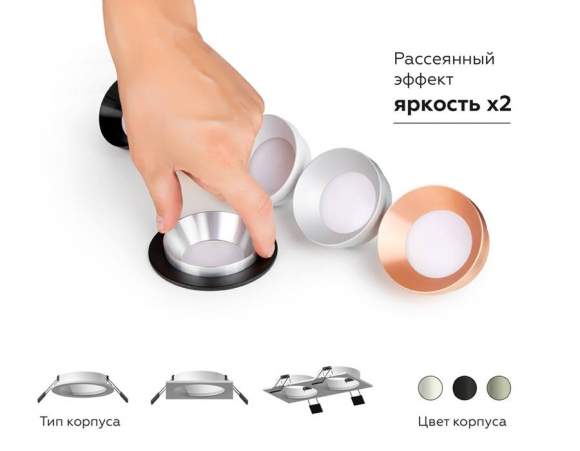 Рассеянный эффект
яркость x2

Тип корпуса

Цвет корпуса