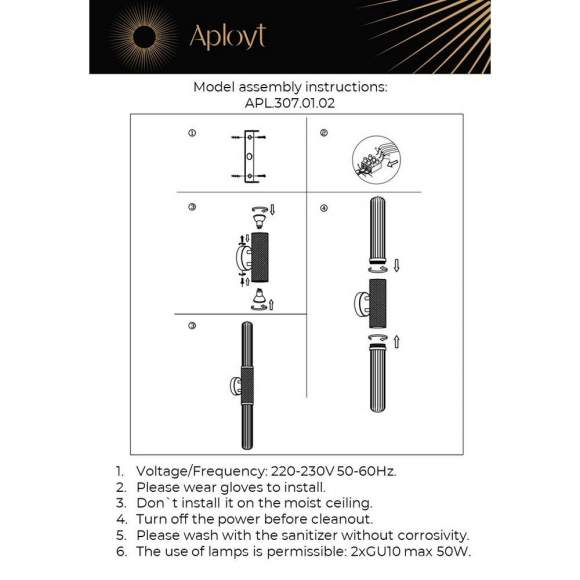 Aployt

Model assembly instructions:
APL.307.01.02

①

②

③

④

⑤

1. Voltage/Frequency: 220-230V 50-60Hz.
2. Please wear gloves to install.
3. Don`t install it on the moist ceiling.
4. Turn off the power before cleanout.
5. Please wash with the sanitizer without corrosivity.
6. The use of lamps is permissible: 2xGU10 max 50W.