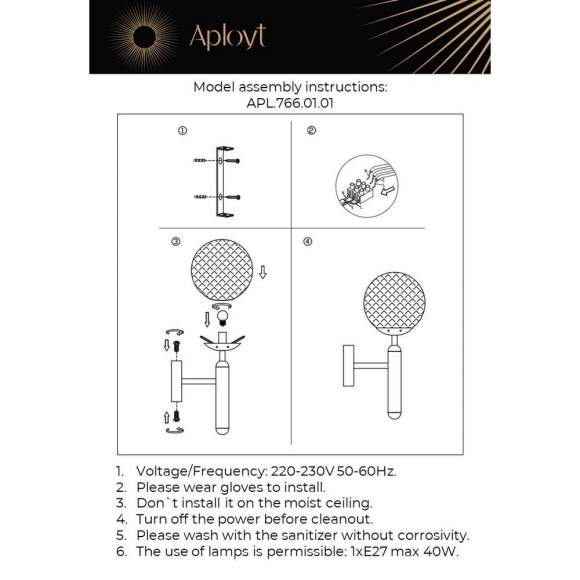 Aployt

Model assembly instructions:
APL.766.01.01

①

②

③

④

1. Voltage/Frequency: 220-230V 50-60Hz.
2. Please wear gloves to install.
3. Don`t install it on the moist ceiling.
4. Turn off the power before cleanout.
5. Please wash with the sanitizer without corrosivity.
6. The use of lamps is permissible: 1xE27 max 40W.