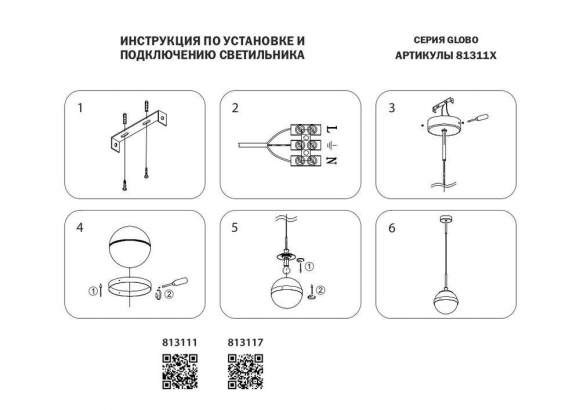 ИНСТРУКЦИЯ ПО УСТАНОВКЕ И ПОДКЛЮЧЕНИЮ СВЕТИЛЬНИКА

СЕРИЯ GLOBO
АРТИКУЛЫ 81311X

1

2

L
N

3

4

①
②

5

①
②

6

813111

813117