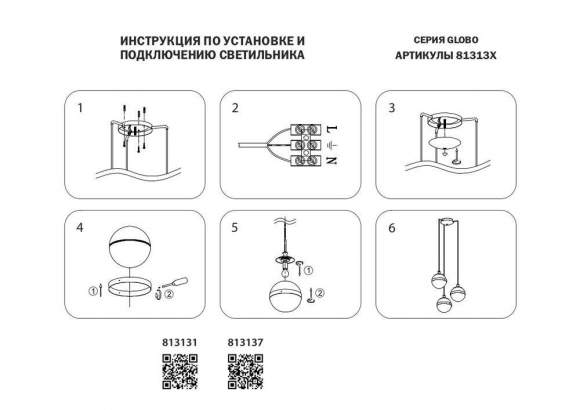 ИНСТРУКЦИЯ ПО УСТАНОВКЕ И ПОДКЛЮЧЕНИЮ СВЕТИЛЬНИКА

СЕРИЯ GLOBO
АРТИКУЛЫ 81313X

1

2

L
N

3

4

①
②

5

①
②

6

813131

813137