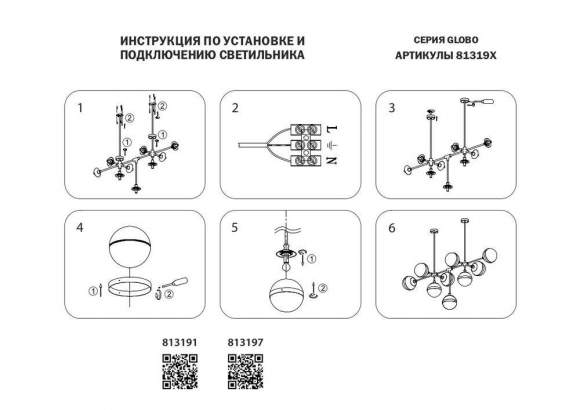 ИНСТРУКЦИЯ ПО УСТАНОВКЕ И ПОДКЛЮЧЕНИЮ СВЕТИЛЬНИКА

СЕРИЯ GLOBO
АРТИКУЛЫ 81319X

1
②
②
①
①

2
L
N

3

4
①
②

5
①
②

6

813191

813197