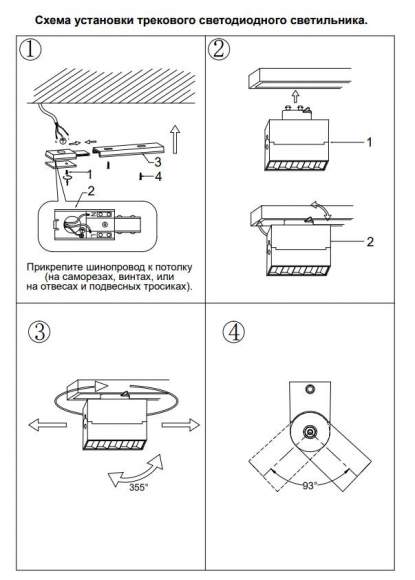 Схема установки трекового светодиодного светильника.

①

3

1

4

2

Прикрепите шинопровод к потолку (на саморезах, винтах, или на отвесах и подвесных тросиках).

②

1

2

③

355°

④

93°