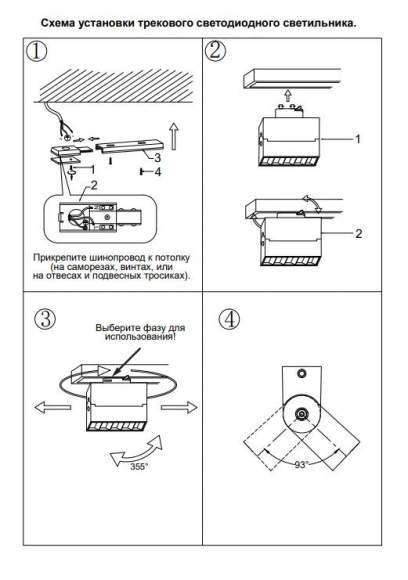 Схема установки трекового светодиодного светильника.

①

3

1

4

2

Прикрепите шинопровод к потолку (на саморезах, винтах, или на отвесах и подвесных тросиках).

②

1

2

③

Выберите фазу для использования!

355°

④

93°