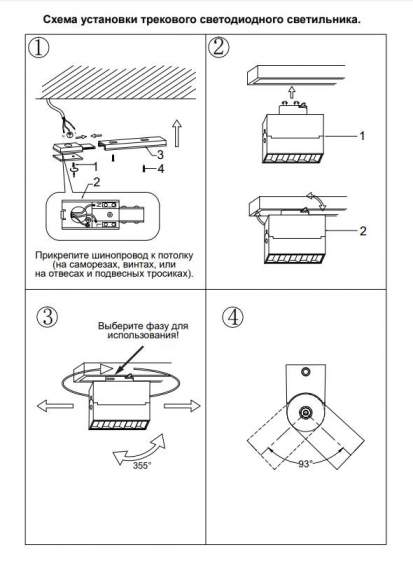 Схема установки трекового светодиодного светильника.

①

3
1
4
2

Прикрепите шинопровод к потолку (на саморезах, винтах, или на отвесах и подвесных тросиках).

②

1

2

③

Выберите фазу для использования!

355°

④

93°